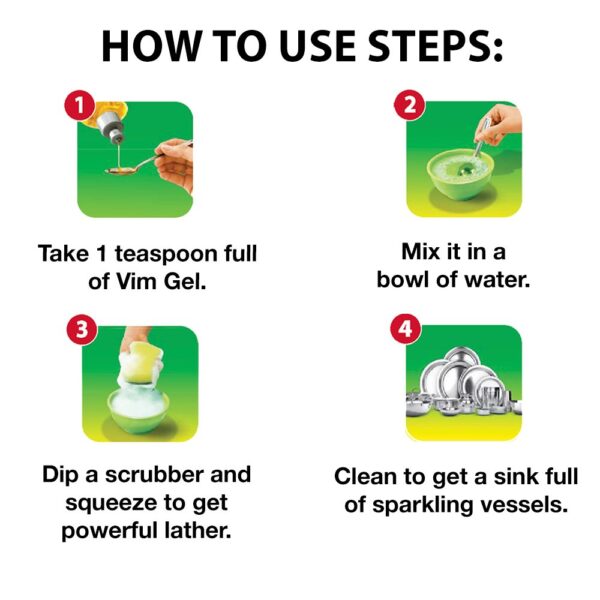 HOW TO USE STEPS:

1

Take 1 teaspoon full of Vim Gel.

2

Mix it in a bowl of water.

3

Dip a scrubber and squeeze to get powerful lather.

4

Clean to get a sink full of sparkling vessels.